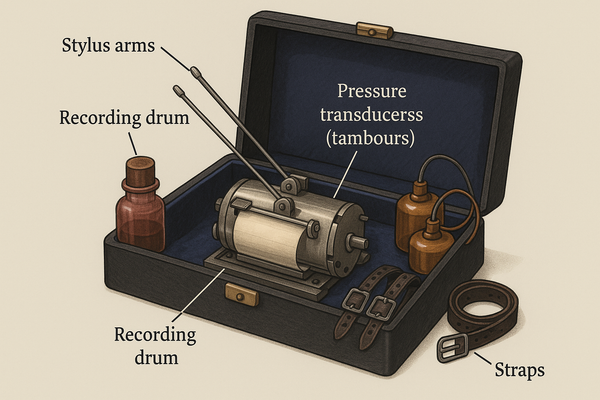 Stylus arms

Recording drum

Pressure transducerss (tambours)

Recording drum

Straps